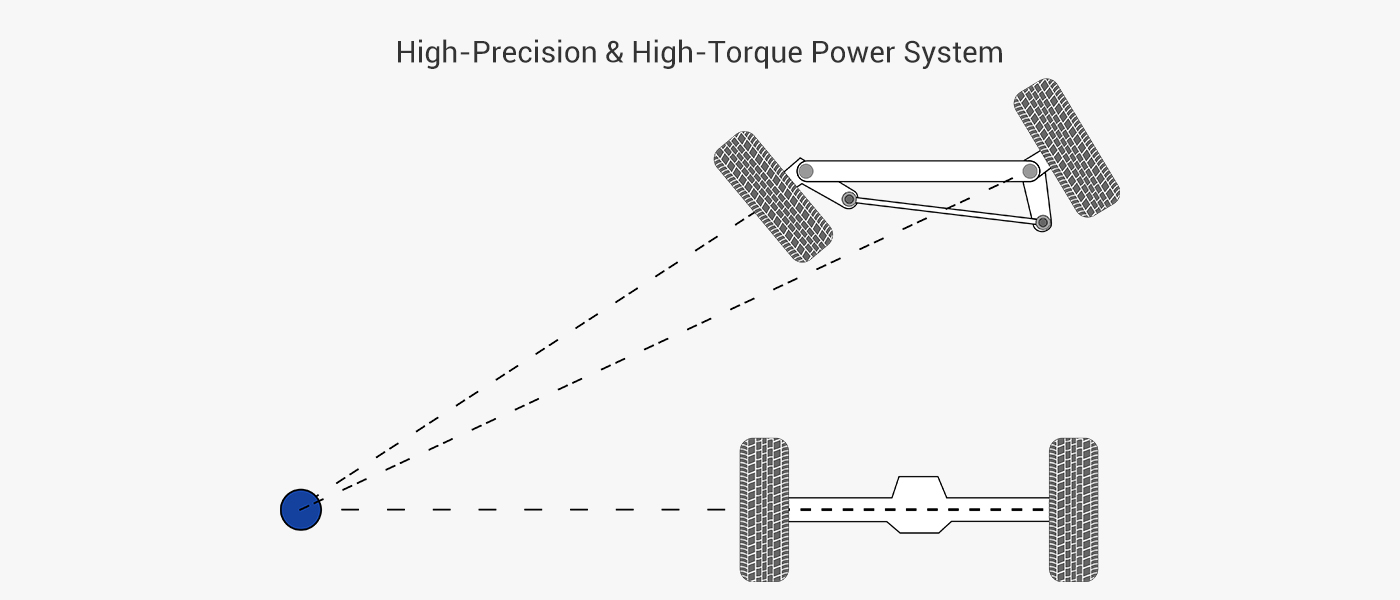 High-Precision & High-Torque Power System